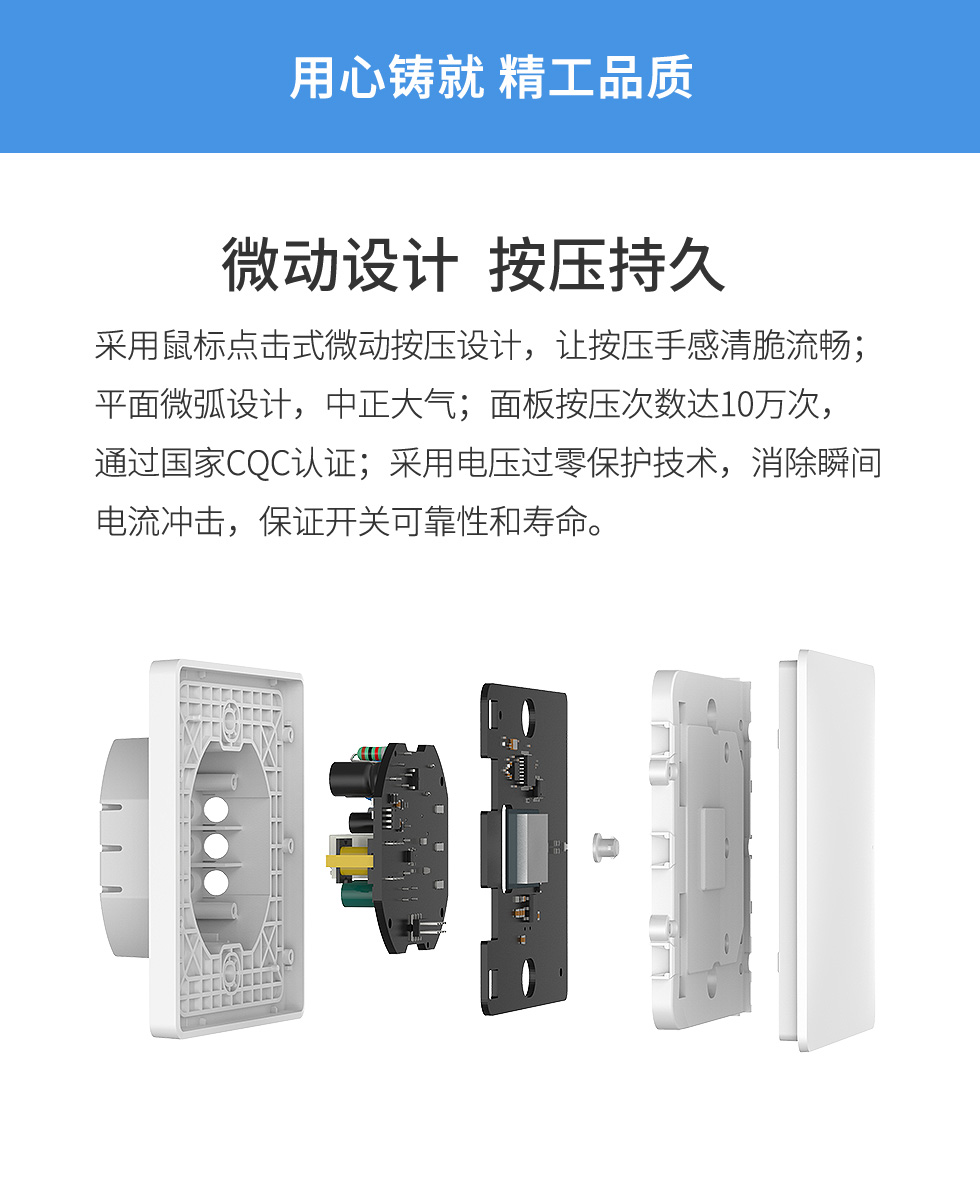 用心铸就 精工品质

微动设计 按压持久

采用鼠标点击式微动按压设计，让按压手感清脆流畅；平面微弧设计，中正大气；面板按压次数达10万次，通过国家CQC认证；采用电压过零保护技术，消除瞬间电流冲击，保证开关可靠性和寿命。