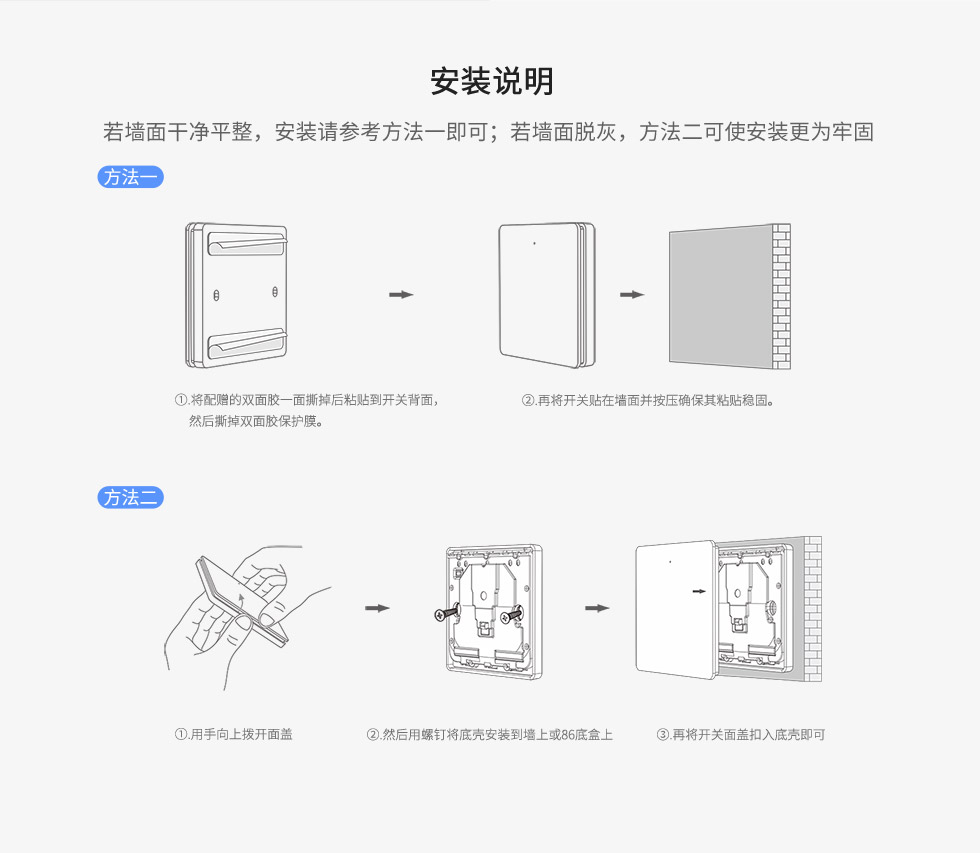 安装说明

若墙面干净平整，安装请参考方法一即可；若墙面脱灰，方法二可使安装更为牢固

方法一

①.将配赠的双面胶一面撕掉后粘贴到开关背面，然后撕掉双面胶保护膜。

②.再将开关贴在墙面并按压确保其粘贴稳固。

方法二

①.用手向上拨开面盖

②.然后用螺钉将底壳安装到墙上或86底盒上

③.再将开关面盖扣入底壳即可