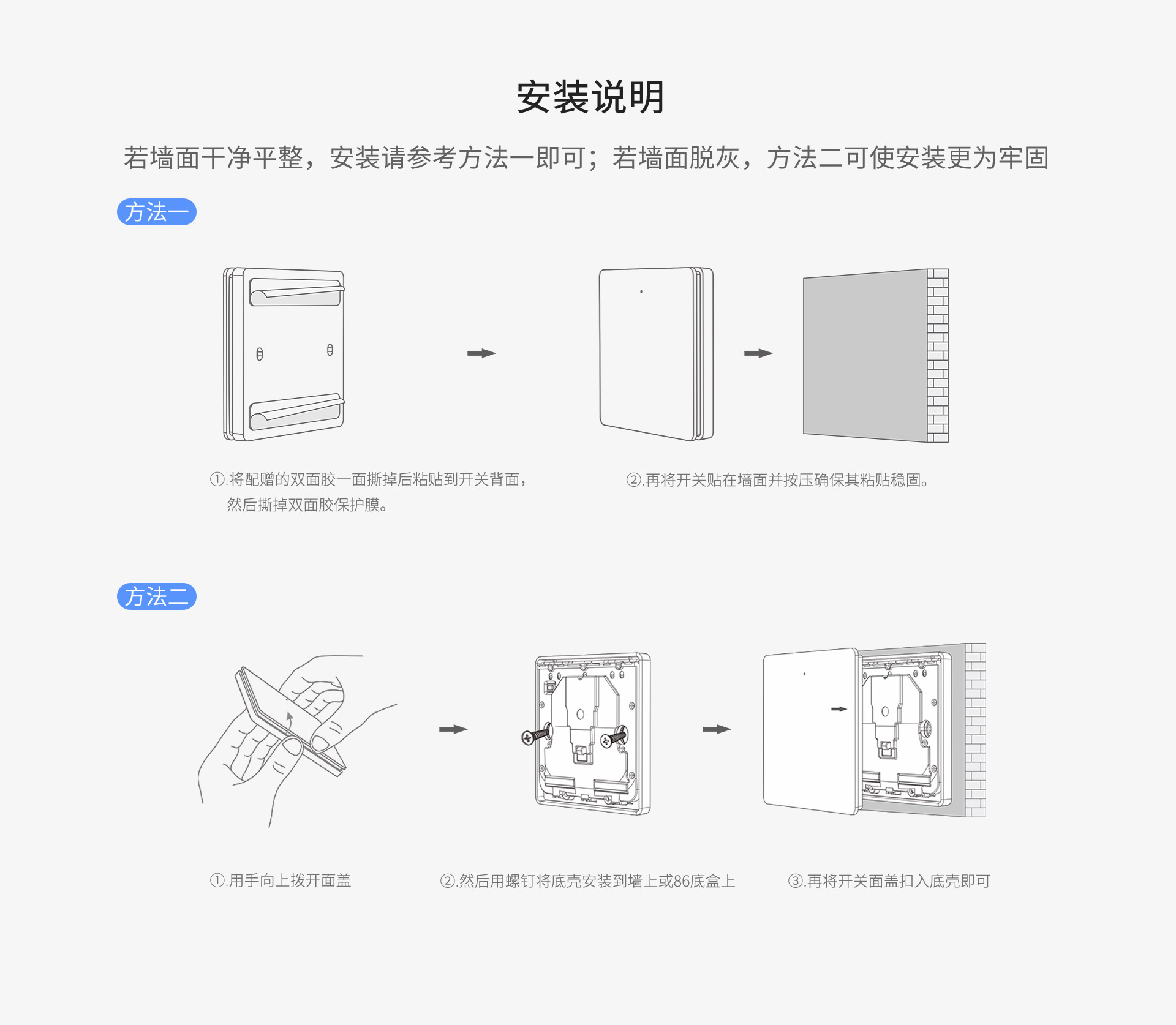 安装说明

若墙面干净平整，安装请参考方法一即可；若墙面脱灰，方法二可使安装更为牢固

方法一

①.将配赠的双面胶一面撕掉后粘贴到开关背面，然后撕掉双面胶保护膜。

②.再将开关贴在墙面并按压确保其粘贴稳固。

方法二

①.用手向上拨开面盖

②.然后用螺钉将底壳安装到墙上或86底盒上

③.再将开关面盖扣入底壳即可